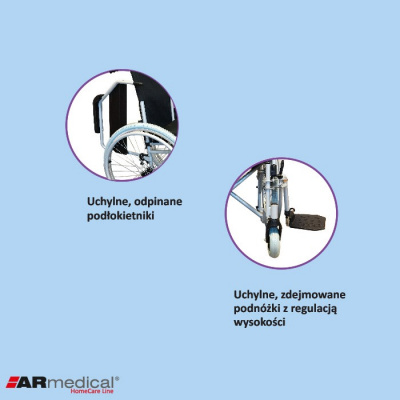 Uchylne, odpinane podłokietniki

Uchylne, zdejmowane podnóżki z regulacją wysokości

ARmedical®
HomeCare Line