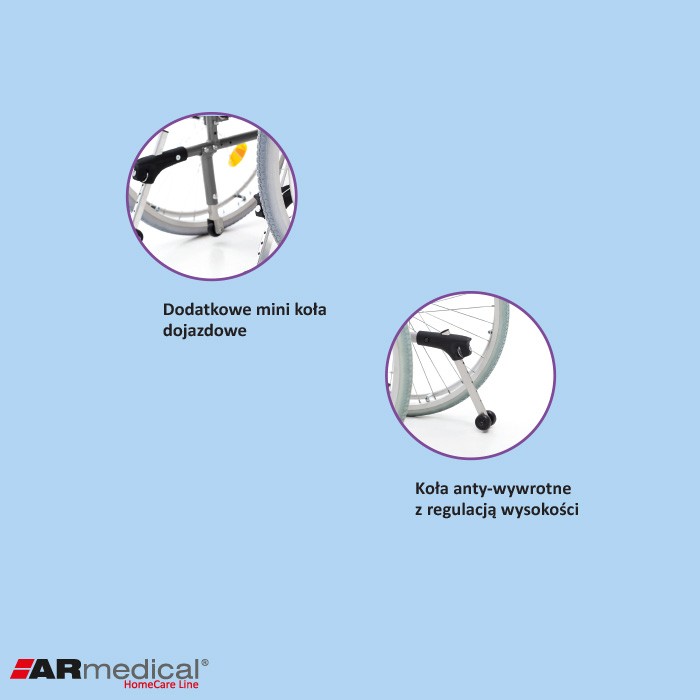 Dodatkowe mini koła dojazdowe

Koła anty-wywrotne z regulacją wysokości

ARmedical®
HomeCare Line